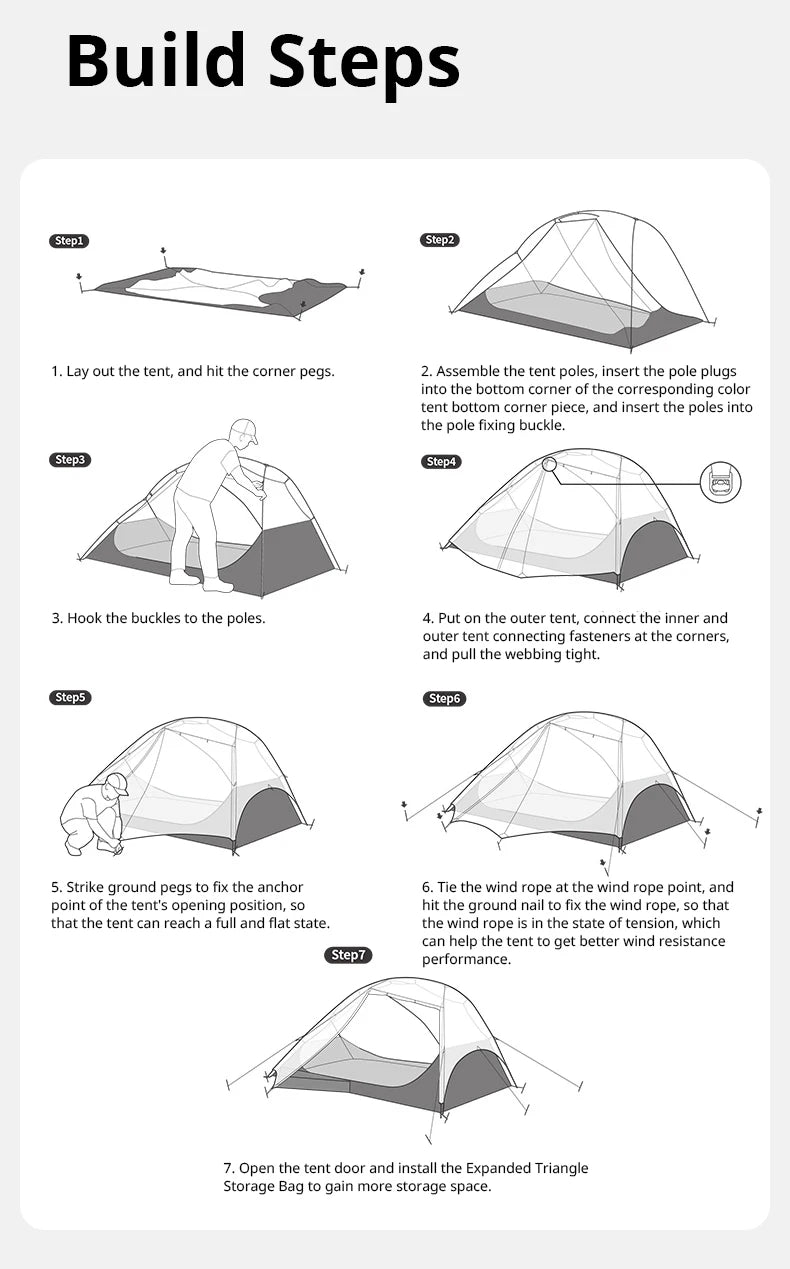 Build Steps

Step1

1. Lay out the tent, and hit the corner pegs.

Step2

2. Assemble the tent poles, insert the pole plugs into the bottom corner of the corresponding color tent bottom corner piece, and insert the poles into the pole fixing buckle.

Step3

3. Hook the buckles to the poles.

Step4

4. Put on the outer tent, connect the inner and outer tent connecting fasteners at the corners, and pull the webbing tight.

Step5

5. Strike ground pegs to fix the anchor point of the tent's opening position, so that the tent can reach a full and flat state.

Step6

6. Tie the wind rope at the wind rope point, and hit the ground nail to fix the wind rope, so that the wind rope is in the state of tension, which can help the tent to get better wind resistance performance.

Step7

7. Open the tent door and install the Expanded Triangle Storage Bag to gain more storage space.