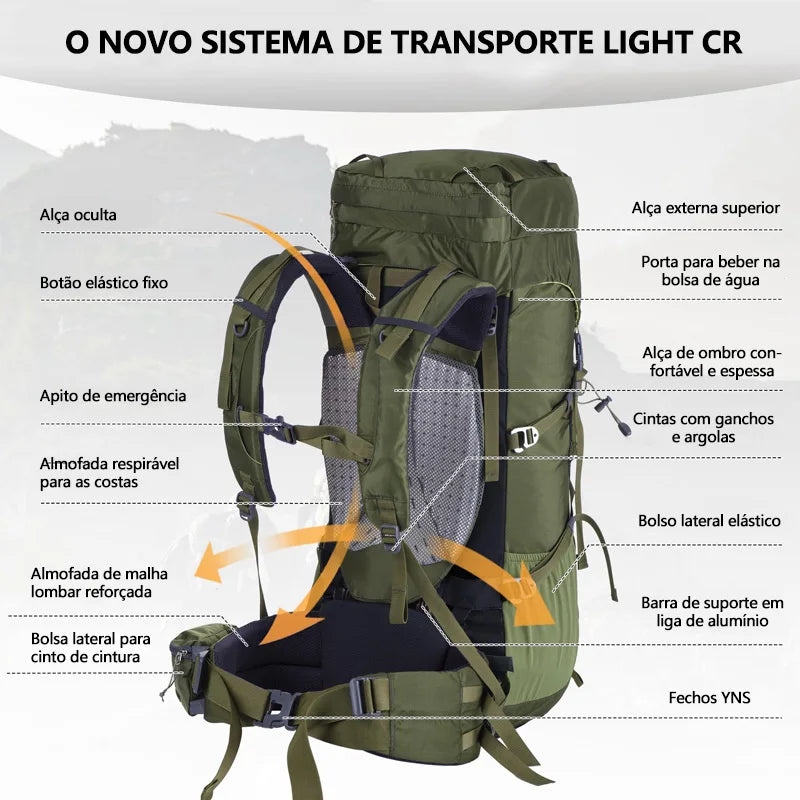 O NOVO SISTEMA DE TRANSPORTE LIGHT CR

Alça oculta

Botão elástico fixo

Apito de emergência

Almofada respirável para as costas

Almofada de malha lombar reforçada

Bolsa lateral para cinto de cintura

Alça externa superior

Porta para beber na bolsa de água

Alça de ombro confortável e espessa

Cintas com ganchos e argolas

Bolso lateral elástico

Barra de suporte em liga de alumínio

Fechos YNS